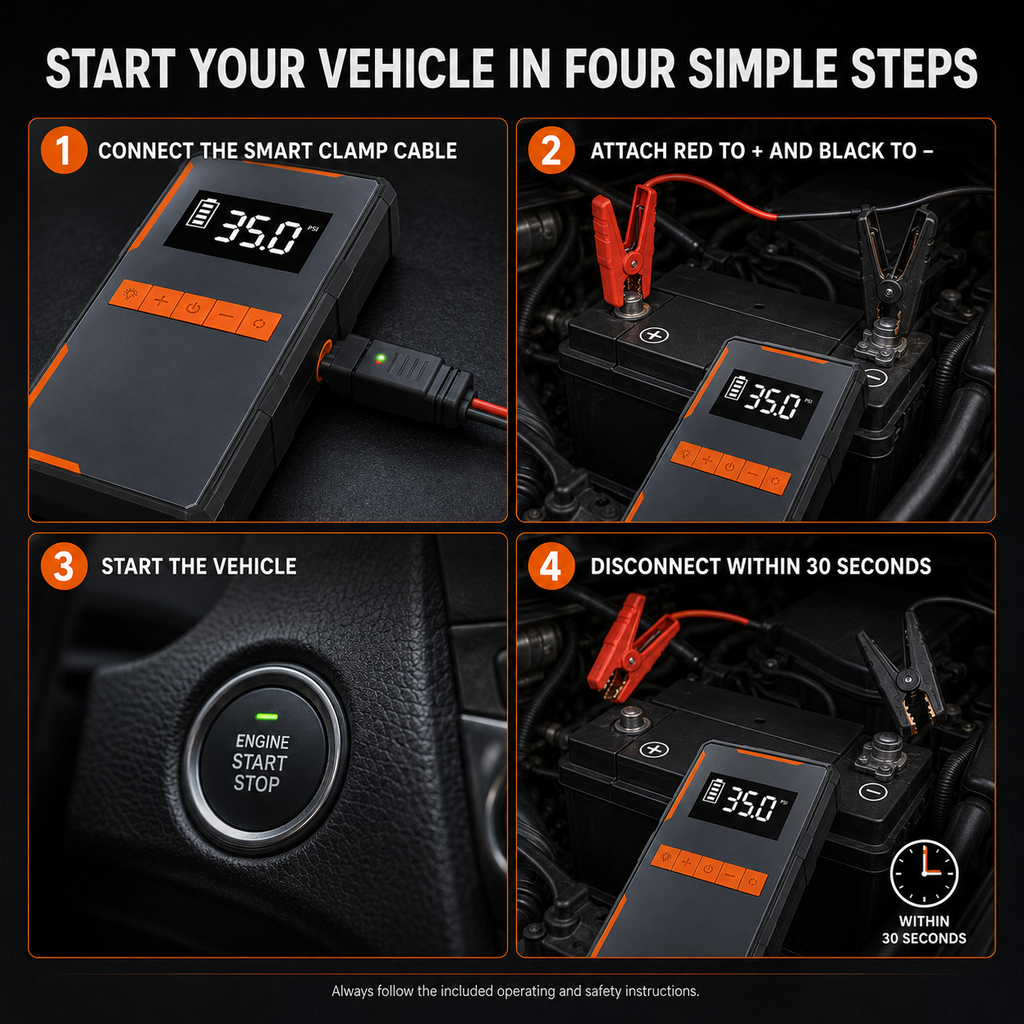 START YOUR VEHICLE IN FOUR SIMPLE STEPS

1 CONNECT THE SMART CLAMP CABLE

35.0 PSI

+ −

2 ATTACH RED TO + AND BLACK TO −

+

−

35.0 PSI

+ −

3 START THE VEHICLE

ENGINE
START
STOP

4 DISCONNECT WITHIN 30 SECONDS

+

−

35.0 PSI

+ −

WITHIN
30 SECONDS

Always follow the included operating and safety instructions.